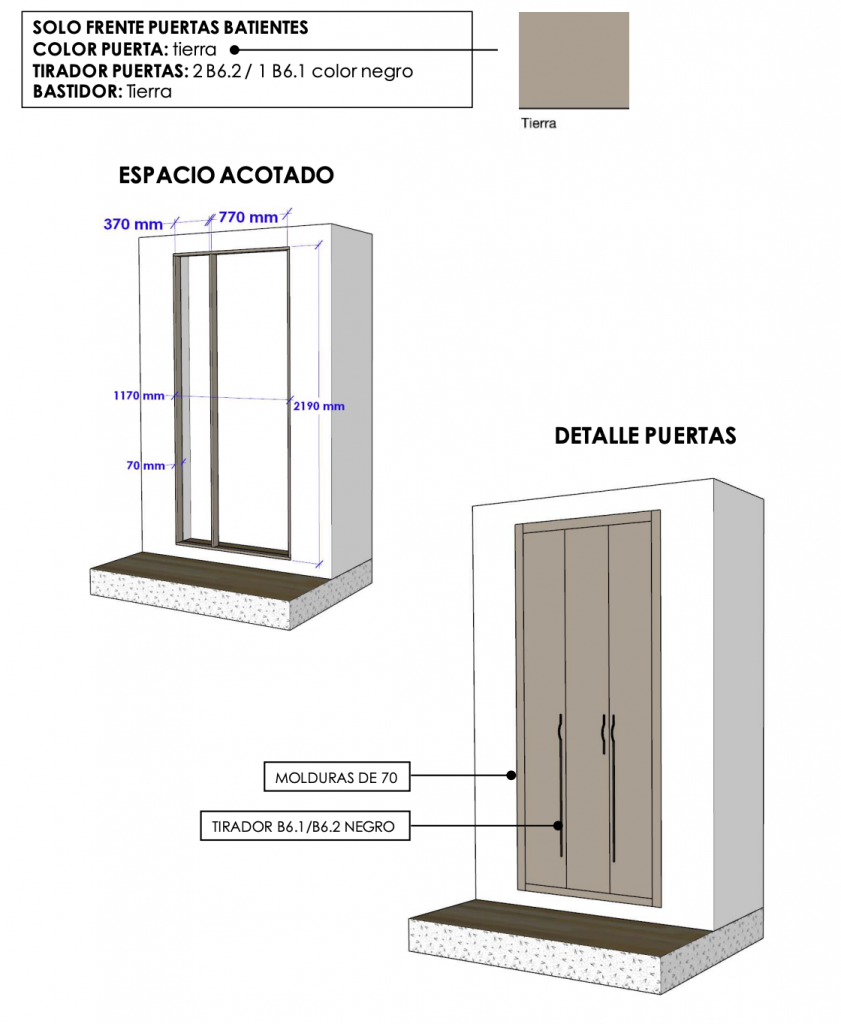 SOLO FRENTE PUERTAS BATIENTES
COLOR PUERTA: tierra
TIRADOR PUERTAS: 2 B6.2 / 1 B6.1 color negro
BASTIDOR: Tierra

Tierra

ESPACIO ACOTADO

370 mm
770 mm
1170 mm
2190 mm
70 mm

DETALLE PUERTAS

MOLDURAS DE 70
TIRADOR B6.1/B6.2 NEGRO