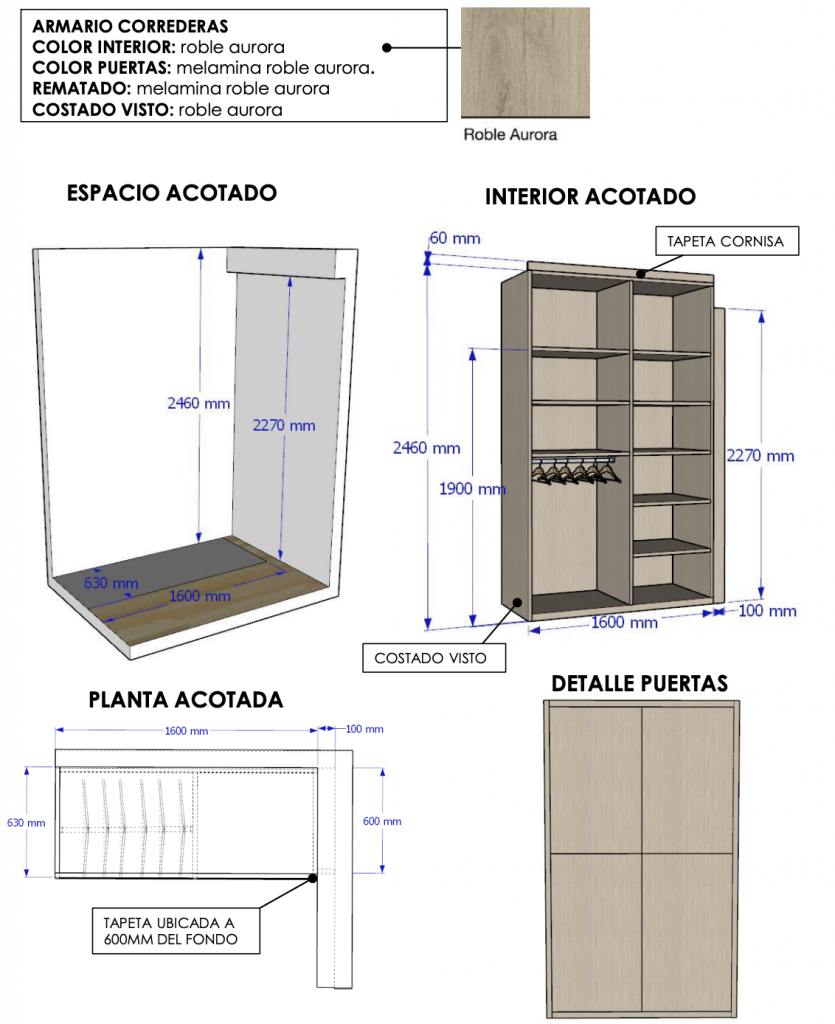 ARMARIO CORREDERAS
COLOR INTERIOR: roble aurora
COLOR PUERTAS: melamina roble aurora.
REMATADO: melamina roble aurora
COSTADO VISTO: roble aurora

Roble Aurora

ESPACIO ACOTADO

2460 mm
2270 mm
630 mm
1600 mm

INTERIOR ACOTADO

60 mm
TAPETA CORNISA
2460 mm
1900 mm
2270 mm
1600 mm
100 mm
COSTADO VISTO

PLANTA ACOTADA

1600 mm
100 mm
630 mm
600 mm
TAPETA UBICADA A 600MM DEL FONDO

DETALLE PUERTAS