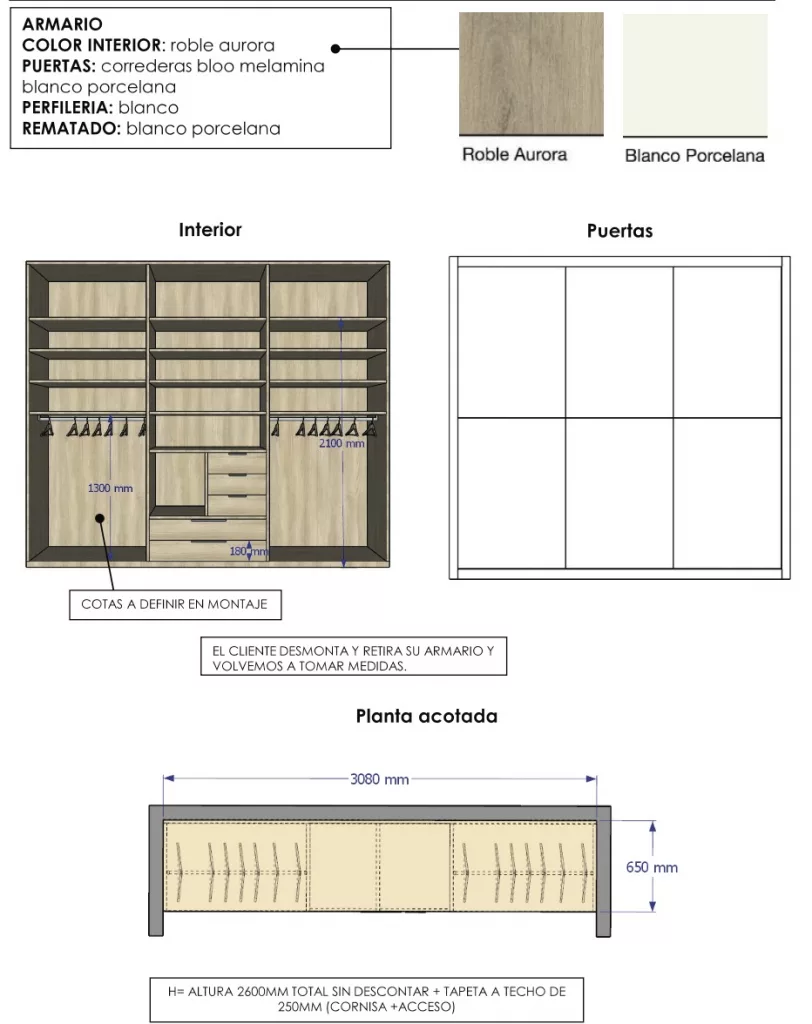 ARMARIO
COLOR INTERIOR: roble aurora
PUERTAS: correderas bloo melamina blanco porcelana
PERFILERIA: blanco
REMATADO: blanco porcelana

Roble Aurora

Blanco Porcelana

Interior

Puertas

2100 mm

1300 mm

180 mm

COTAS A DEFINIR EN MONTAJE

EL CLIENTE DESMONTA Y RETIRA SU ARMARIO Y VOLVEMOS A TOMAR MEDIDAS.

Planta acotada

3080 mm

650 mm

H= ALTURA 2600MM TOTAL SIN DESCONTAR + TAPETA A TECHO DE 250MM (CORNISA +ACCESO)